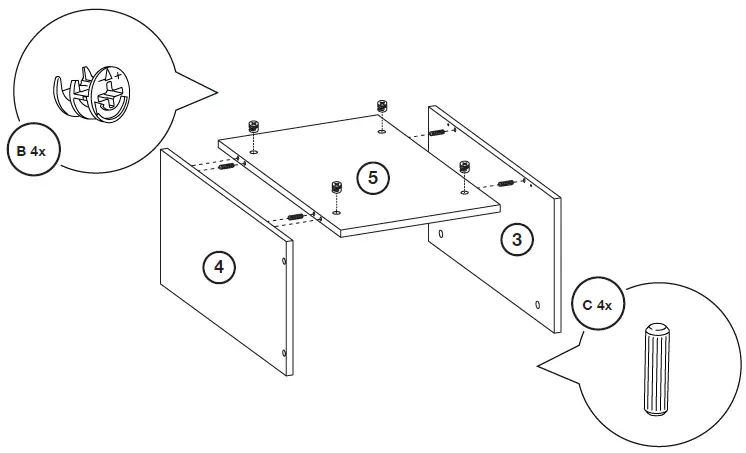 B 4x

5

3

4

C 4x