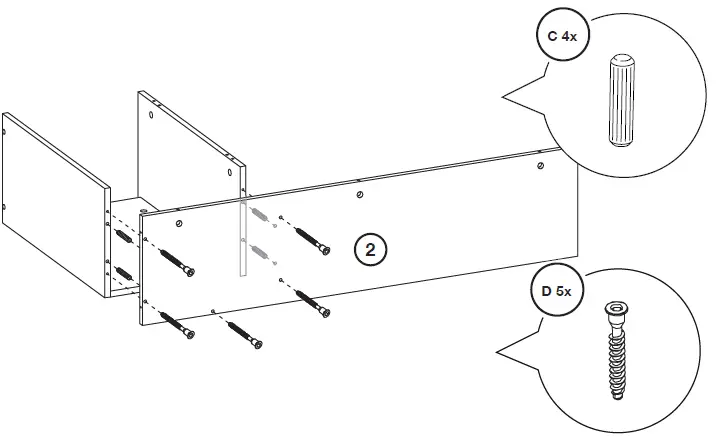 C 4x

2

D 5x