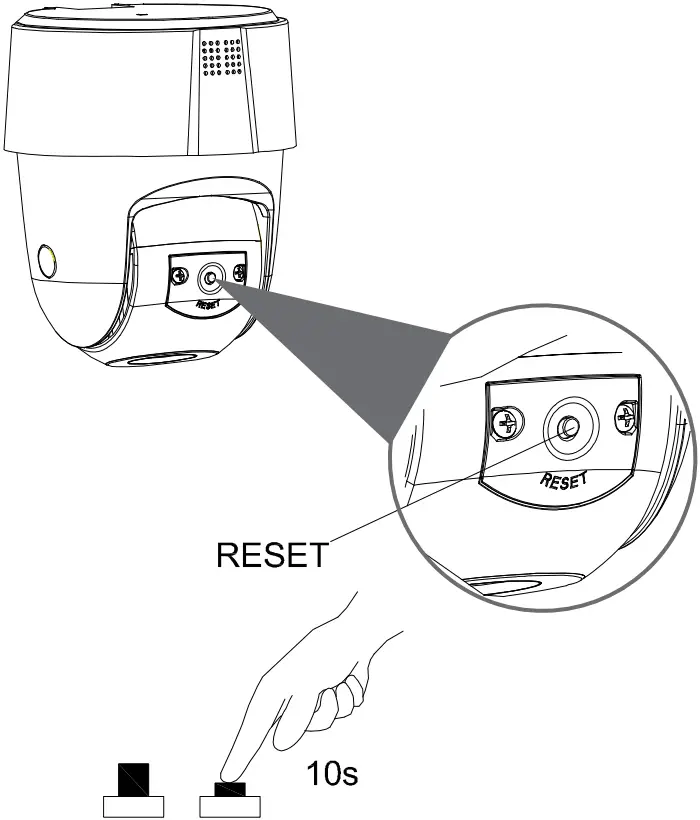 RESET

RESET

RESET

10s