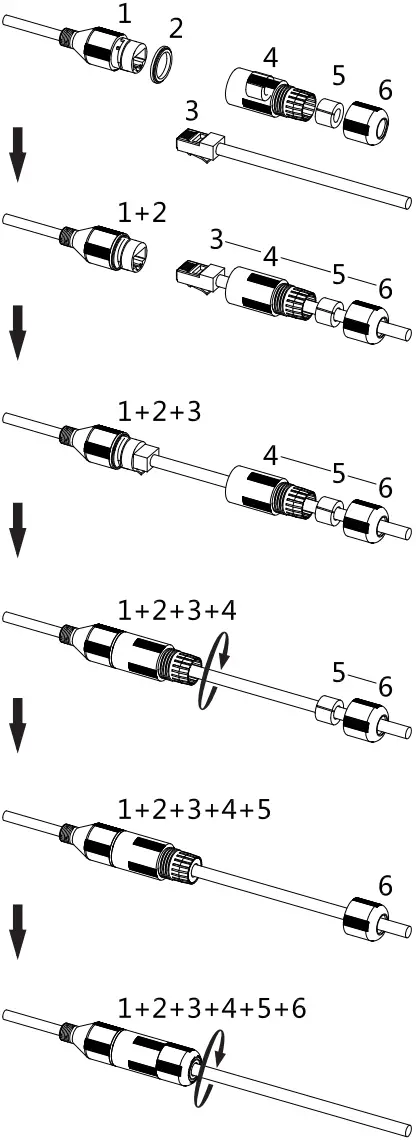 1 2
4 5 6
3

1+2
3 4 5 6

1+2+3
4 5 6

1+2+3+4
5 6

1+2+3+4+5
6

1+2+3+4+5+6