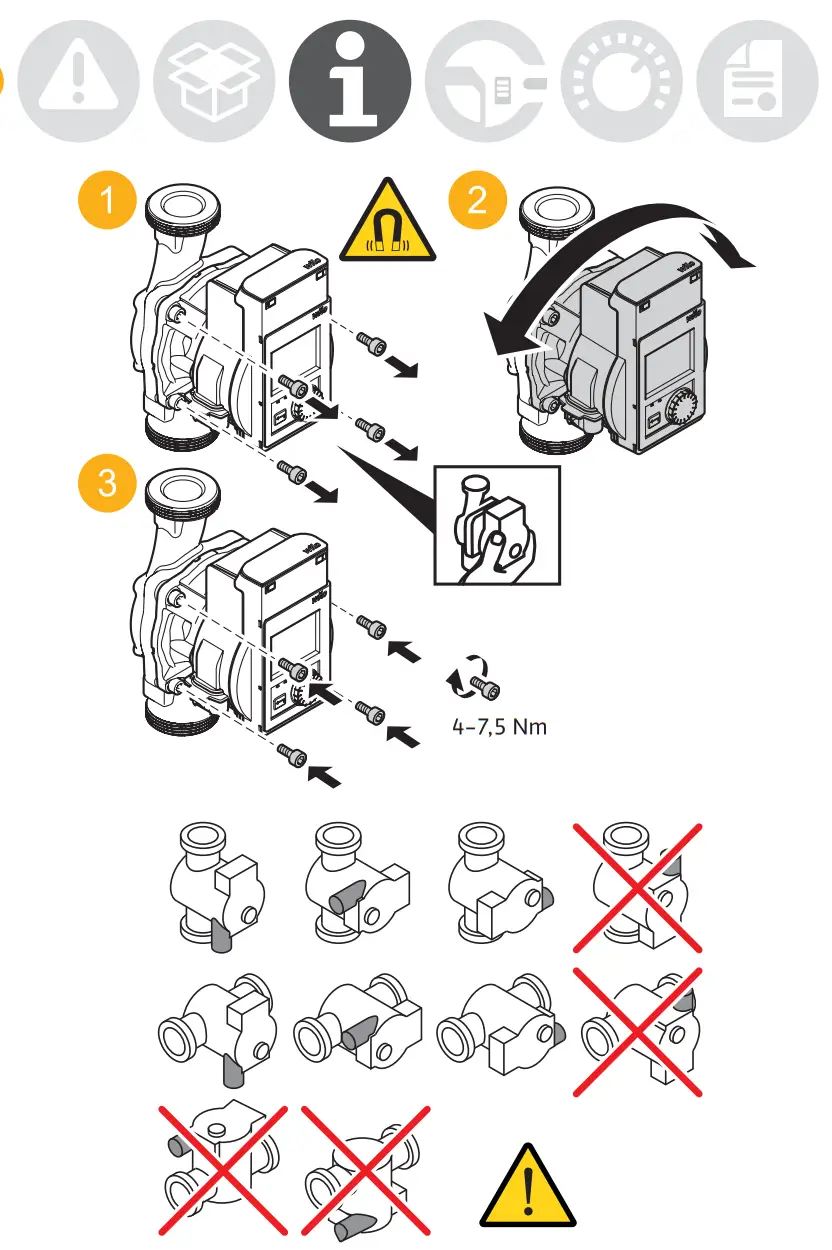 1

2

3

4–7,5 Nm