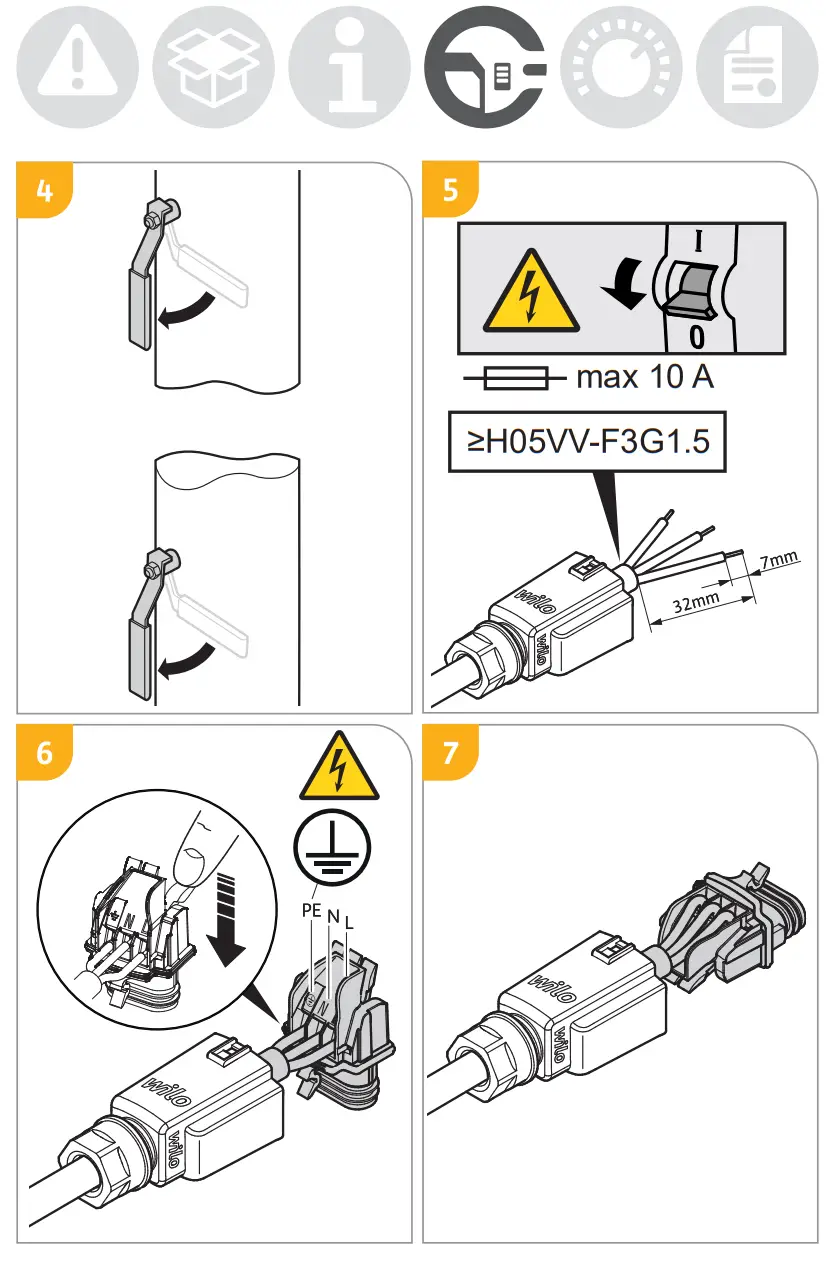 4

5

I

0

max 10 A

≥H05VV-F3G1.5

7mm

32mm

wilo

wilo

6

PE N L

N

wilo

wilo

7

wilo

wilo