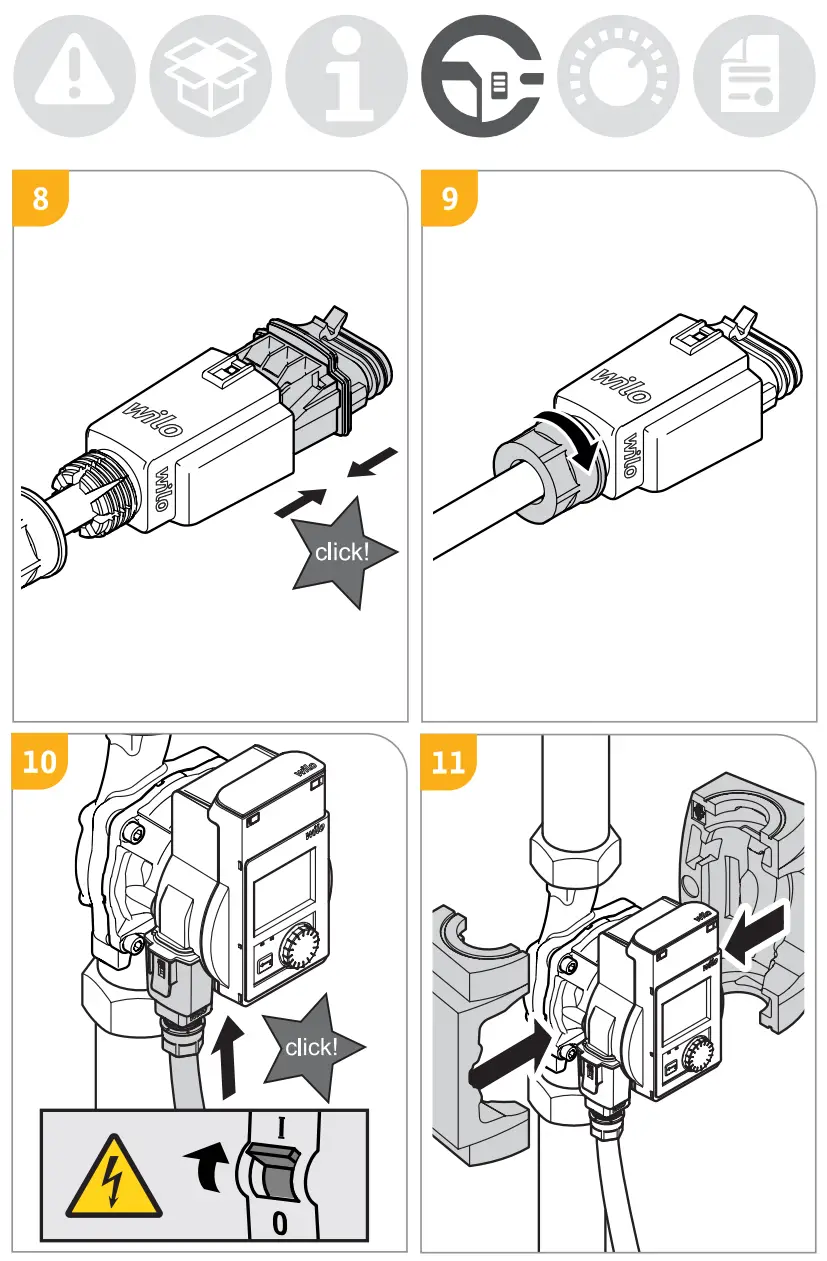 8

wilo

wilo

click!

9

wilo

wilo

10

wilo

wilo

click!

I

0

11

wilo

wilo