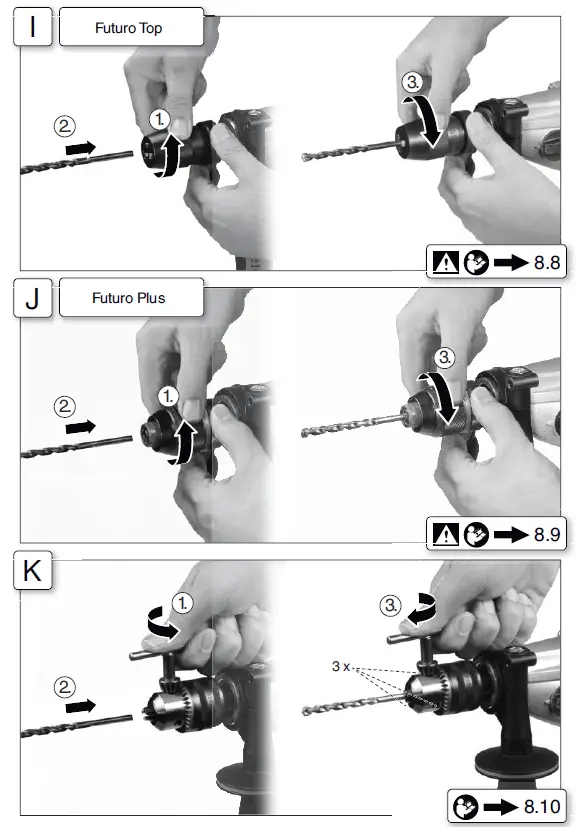 I
Futuro Top

2.
1.
3.

8.8

J
Futuro Plus

2.
1.
3.

8.9

K

1.
2.
3.
3 x

8.10