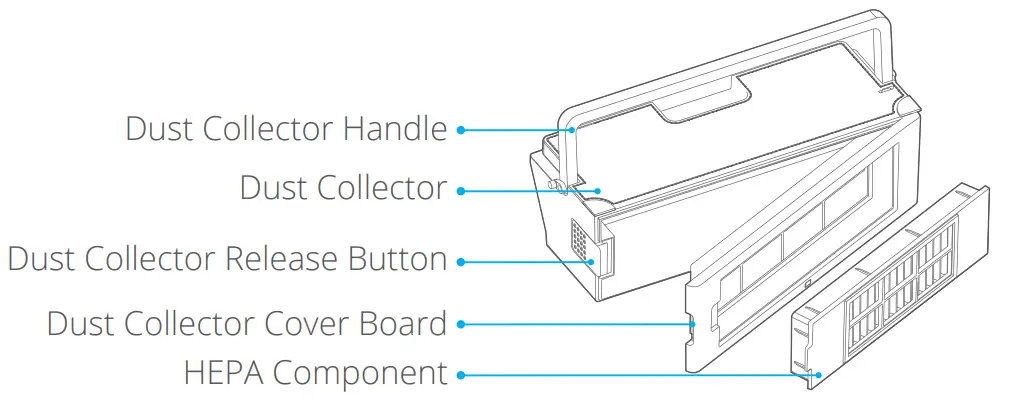 Dust Collector Handle
Dust Collector
Dust Collector Release Button
Dust Collector Cover Board
HEPA Component