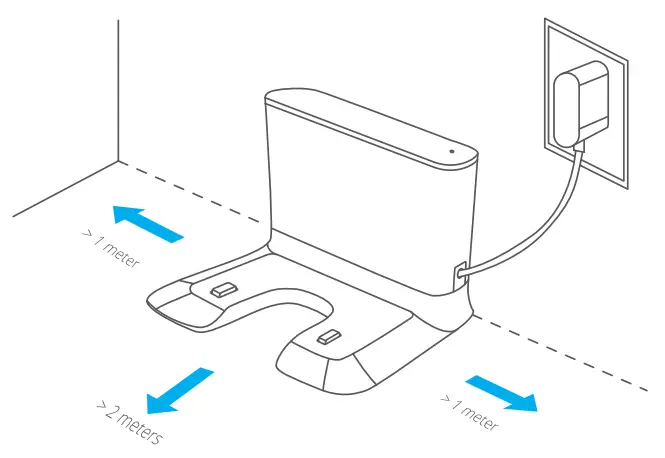 > 1 meter

> 2 meters

> 1 meter