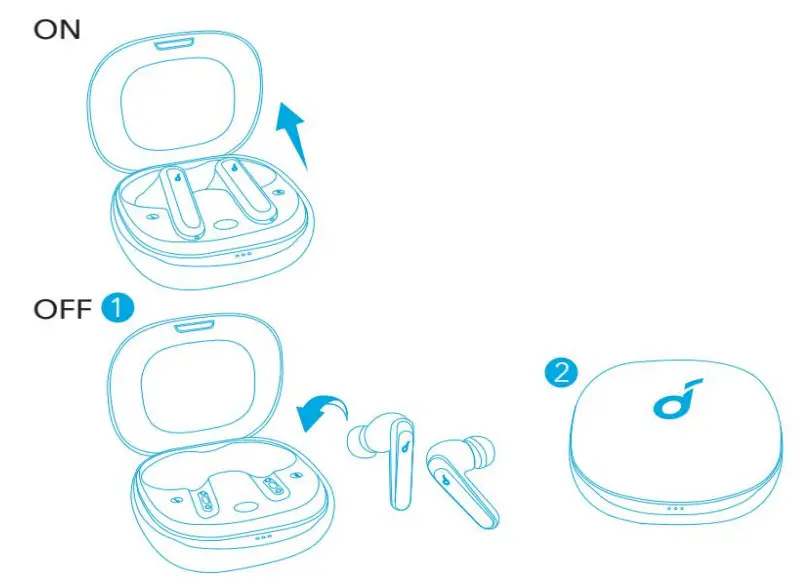 ON

OFF 1

2