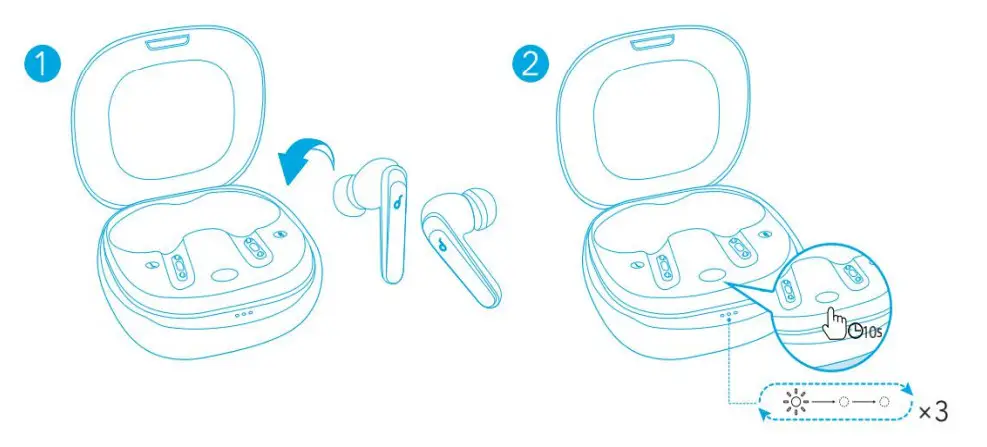 1

2

10s

×3