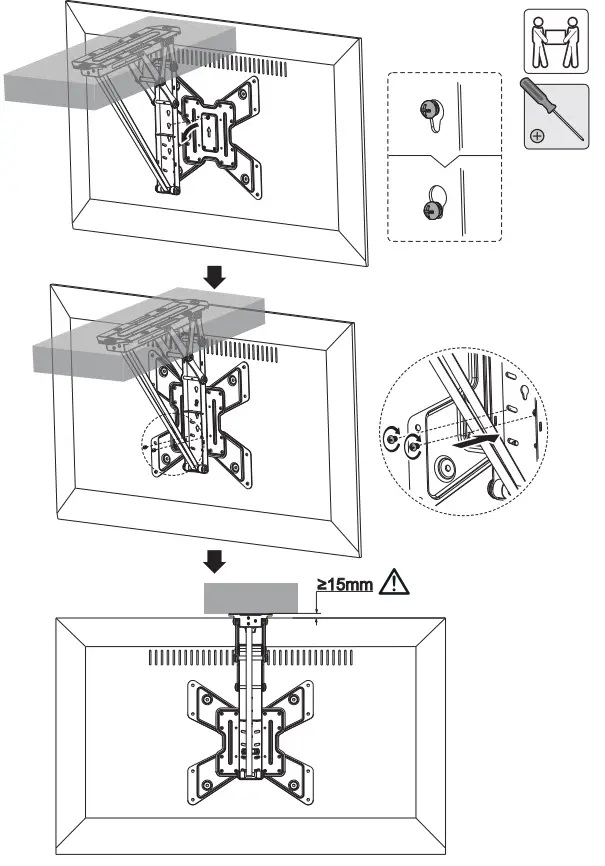 ≥15mm