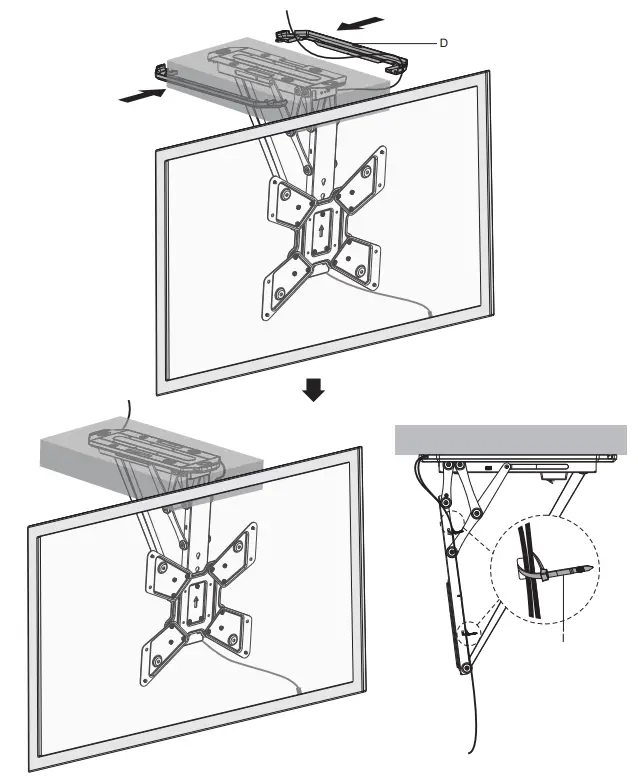 D

I