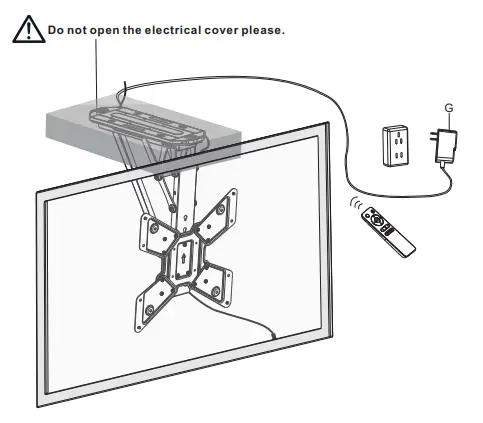 Do not open the electrical cover please.

G