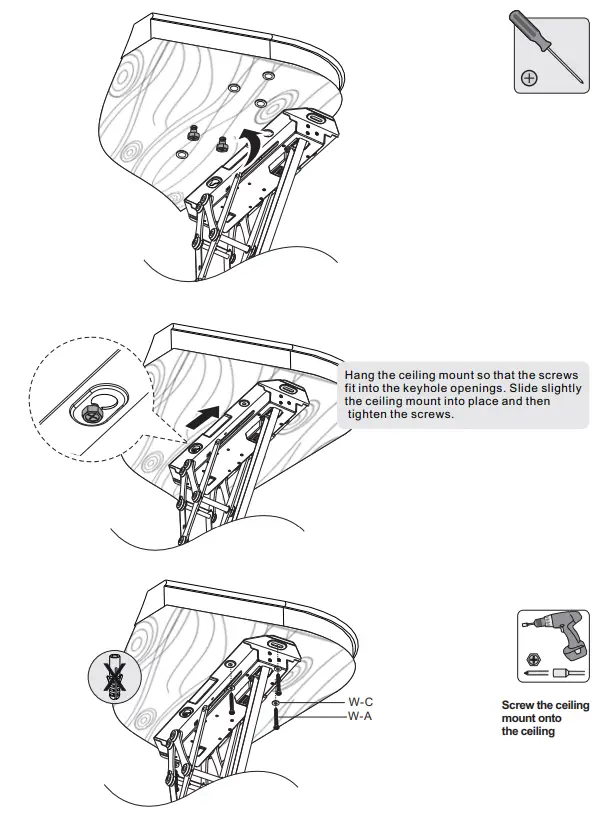 Hang the ceiling mount so that the screws fit into the keyhole openings. Slide slightly the ceiling mount into place and then tighten the screws.

W-C
W-A

Screw the ceiling mount onto the ceiling