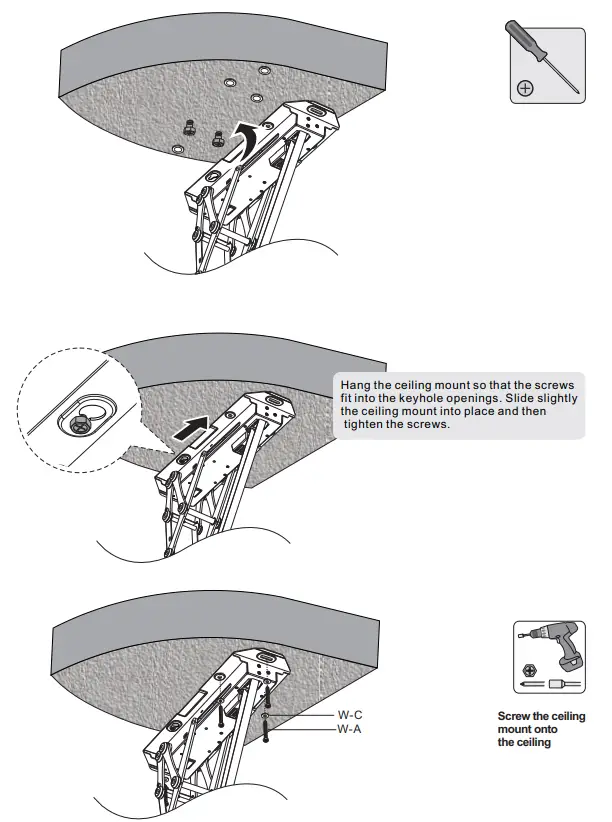 Hang the ceiling mount so that the screws fit into the keyhole openings. Slide slightly the ceiling mount into place and then tighten the screws.

W-C
W-A

Screw the ceiling mount onto the ceiling