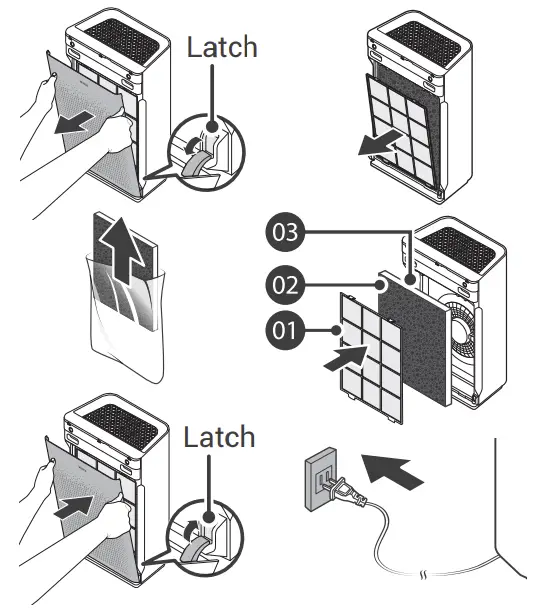 Latch

03

02

01

Latch