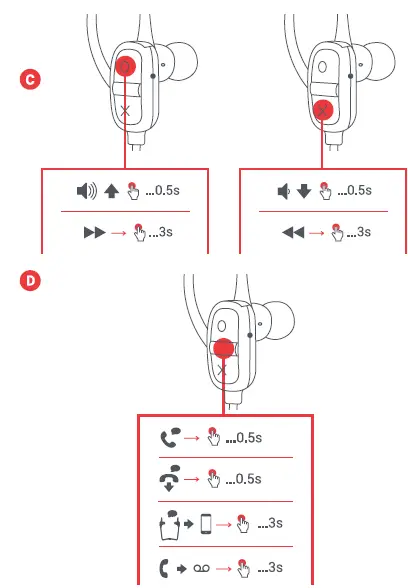 C

...0.5s

...3s

...0.5s

...3s

D

...0.5s

...0.5s

...3s

...3s