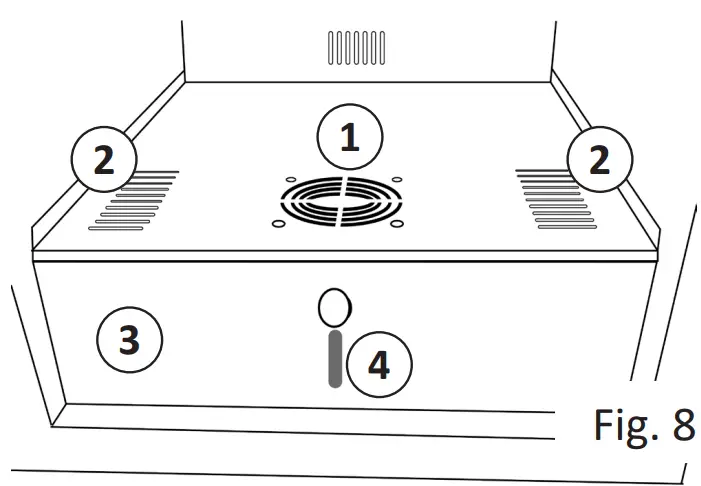 1
2
2
3
4
Fig. 8