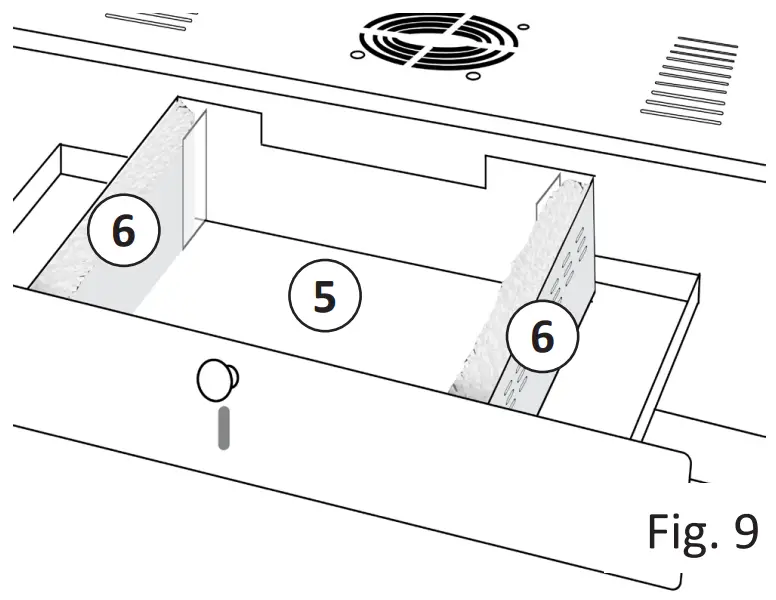 6
5
6
Fig. 9