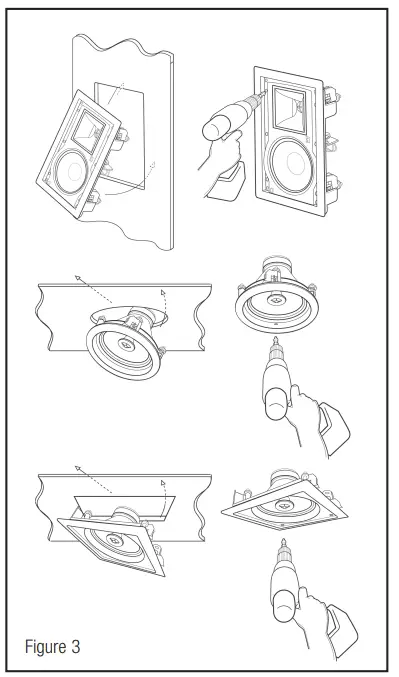 Figure 3