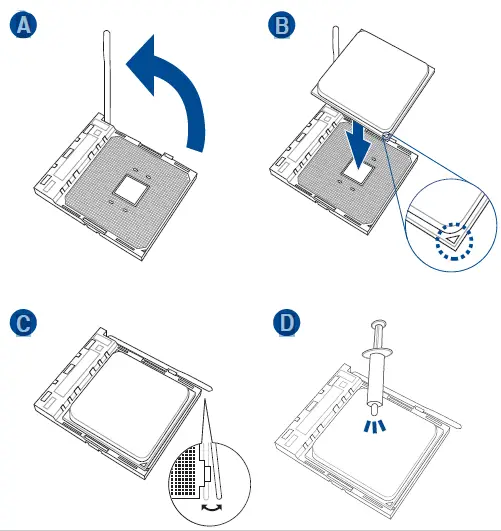 A

B

C

D