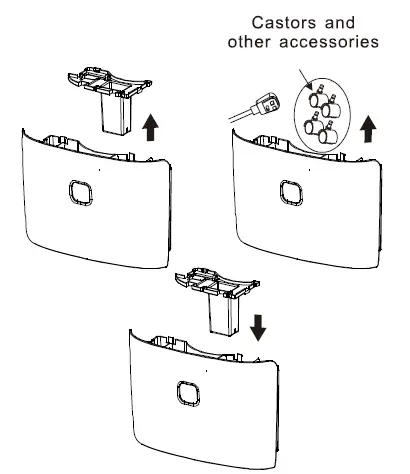 Castors and
other accessories