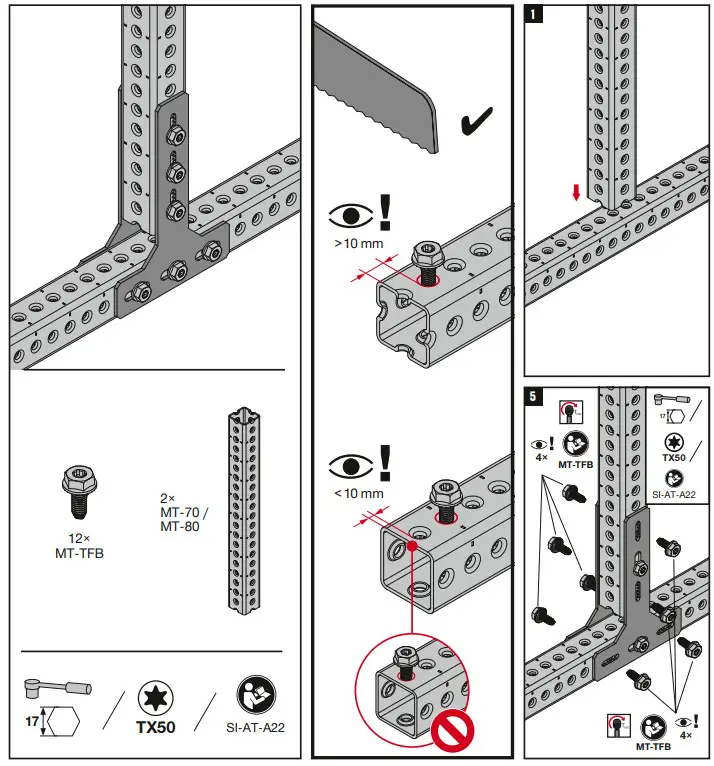 12×
MT-TFB

2×
MT-70 /
MT-80

17

TX50

SI-AT-A22

>10 mm

<10 mm

1

5

4×

MT-TFB

17

TX50

SI-AT-A22

MT-TFB

4×