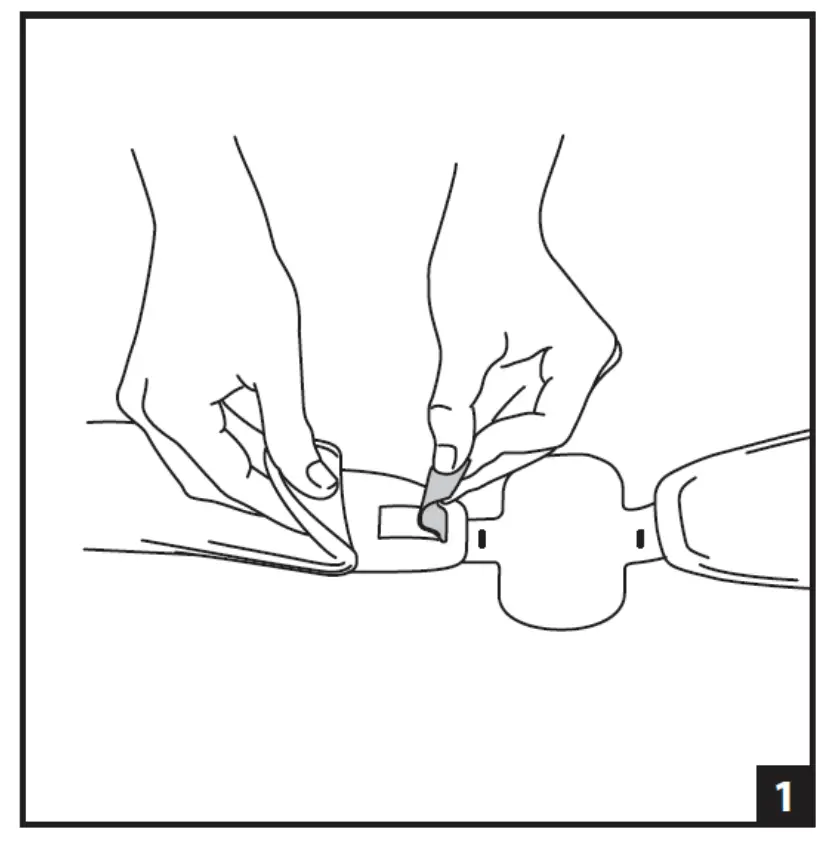 1