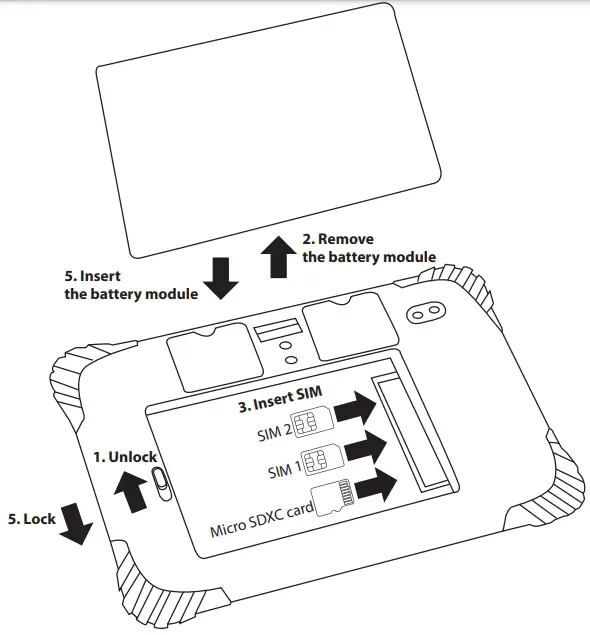 2. Remove the battery module

5. Insert the battery module

3. Insert SIM

SIM 2

SIM 1

Micro SDXC card

1. Unlock

5. Lock