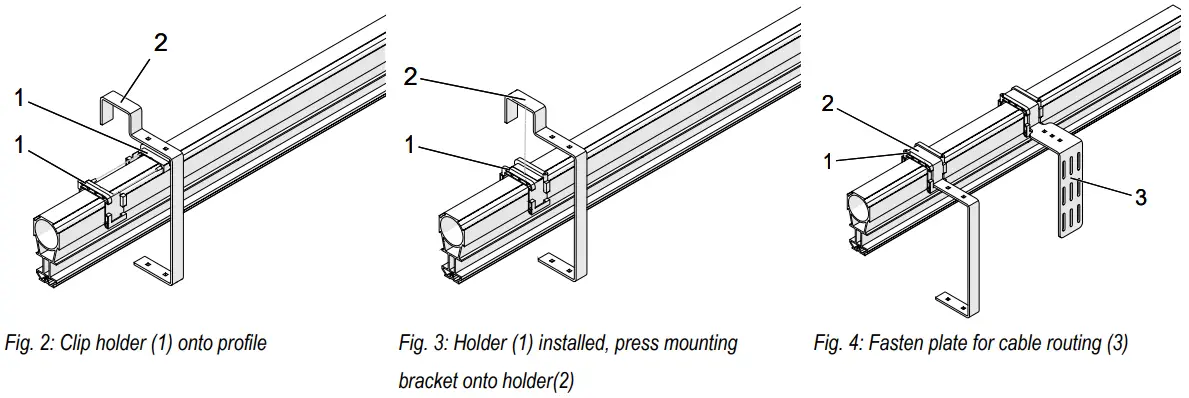 2
1
1

Fig. 2: Clip holder (1) onto profile

2
1

Fig. 3: Holder (1) installed, press mounting bracket onto holder(2)

2
1
3

Fig. 4: Fasten plate for cable routing (3)