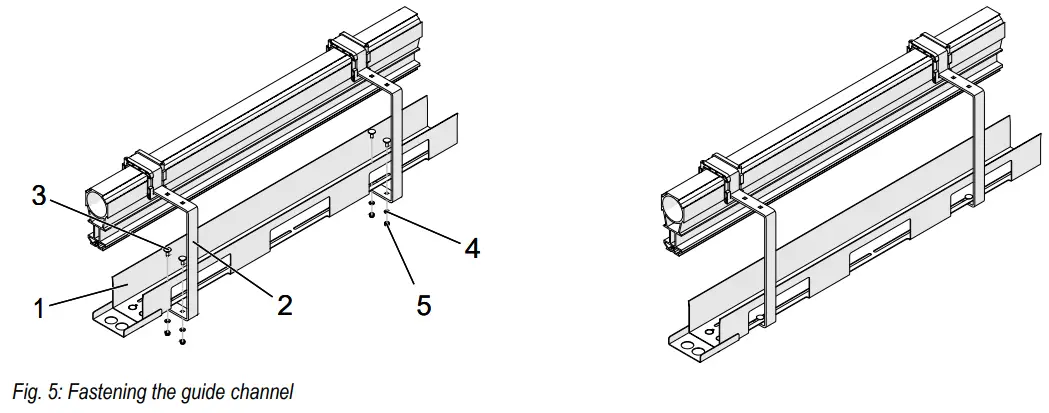 3
4
1
2
5

Fig. 5: Fastening the guide channel