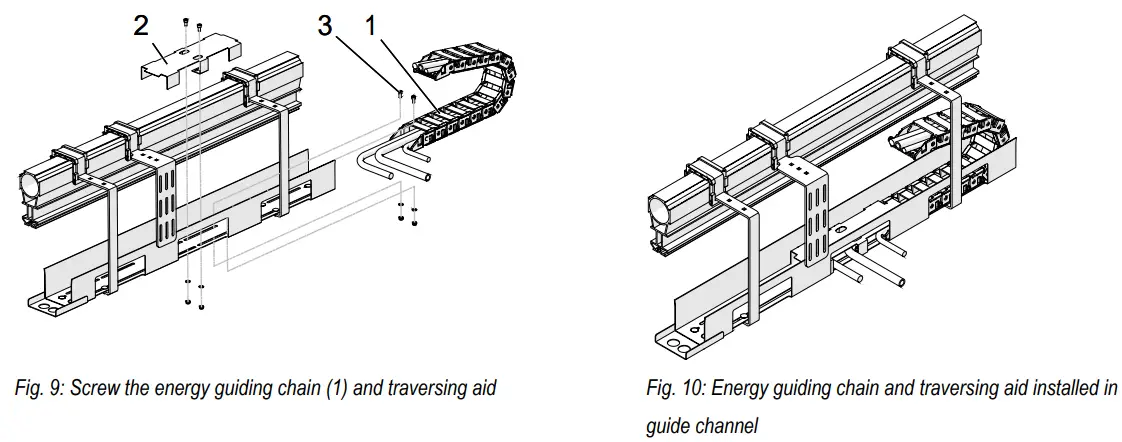 2

3

1

Fig. 9: Screw the energy guiding chain (1) and traversing aid

Fig. 10: Energy guiding chain and traversing aid installed in guide channel