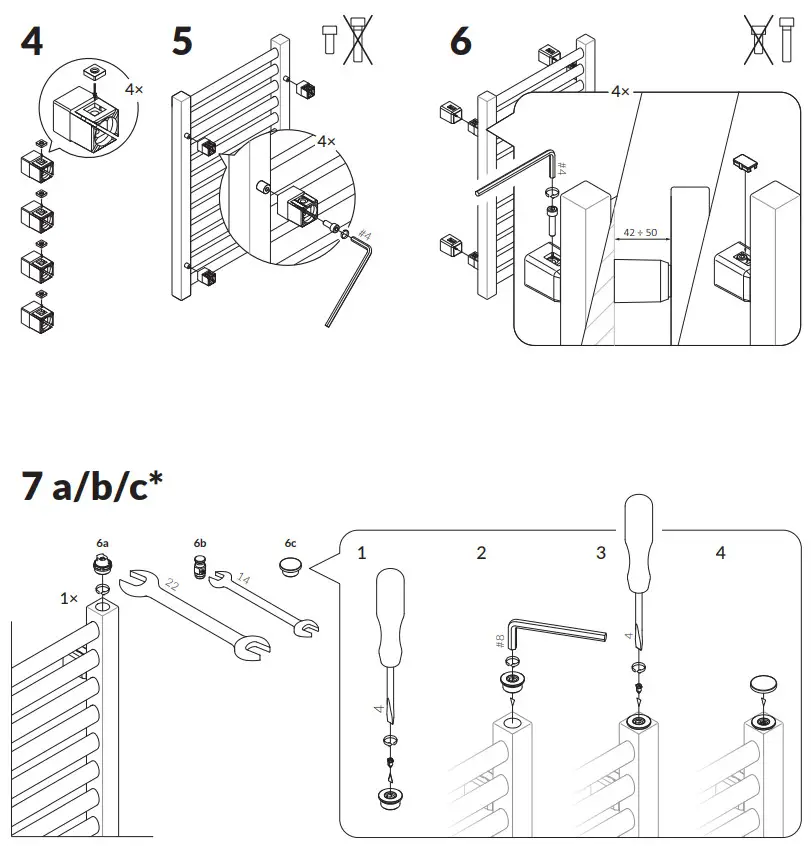 4

4×

5

4×

#4

6

4×

#4

42 ÷ 50

7 a/b/c*

6a

6b

6c

1×

22

14

1

2

3

4

4

#8

4