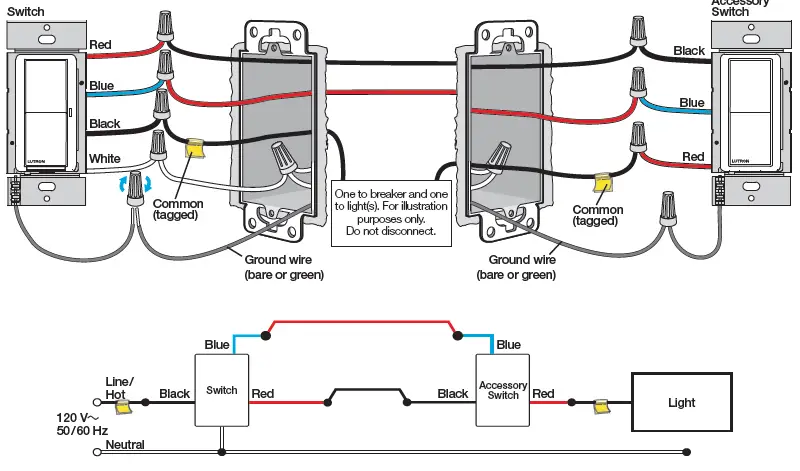 Switch

Red

Blue

Black

White

LUTRON

Common (tagged)

One to breaker and one to light(s). For illustration purposes only. Do not disconnect.

Ground wire (bare or green)

Accessory Switch

Black

Blue

Red

LUTRON

Common (tagged)

Ground wire (bare or green)

Blue

Blue

Line/ Hot

Black

Switch

Red

Black

Accessory Switch

Red

Light

120 V~ 50/60 Hz

Neutral