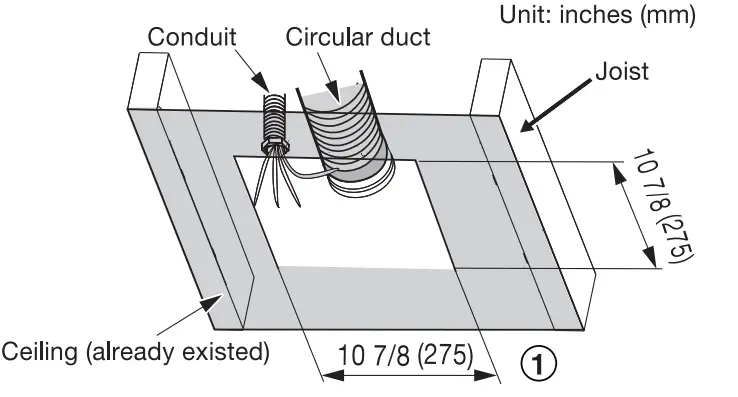 Unit: inches (mm)

Conduit

Circular duct

Joist

10 7/8 (275)

Ceiling (already existed)

10 7/8 (275)

①