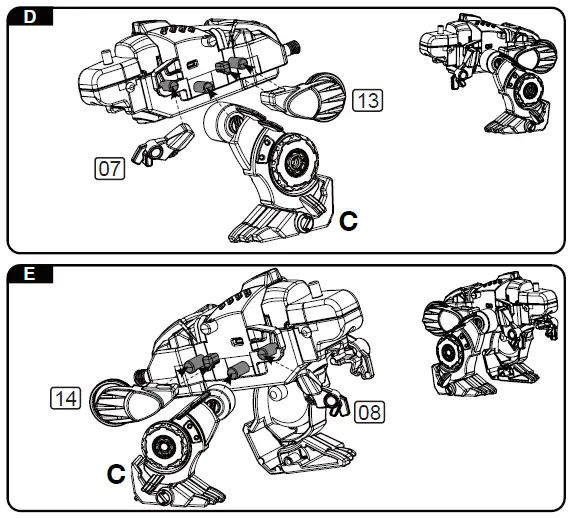 D

13

07

C

E

14

08

C