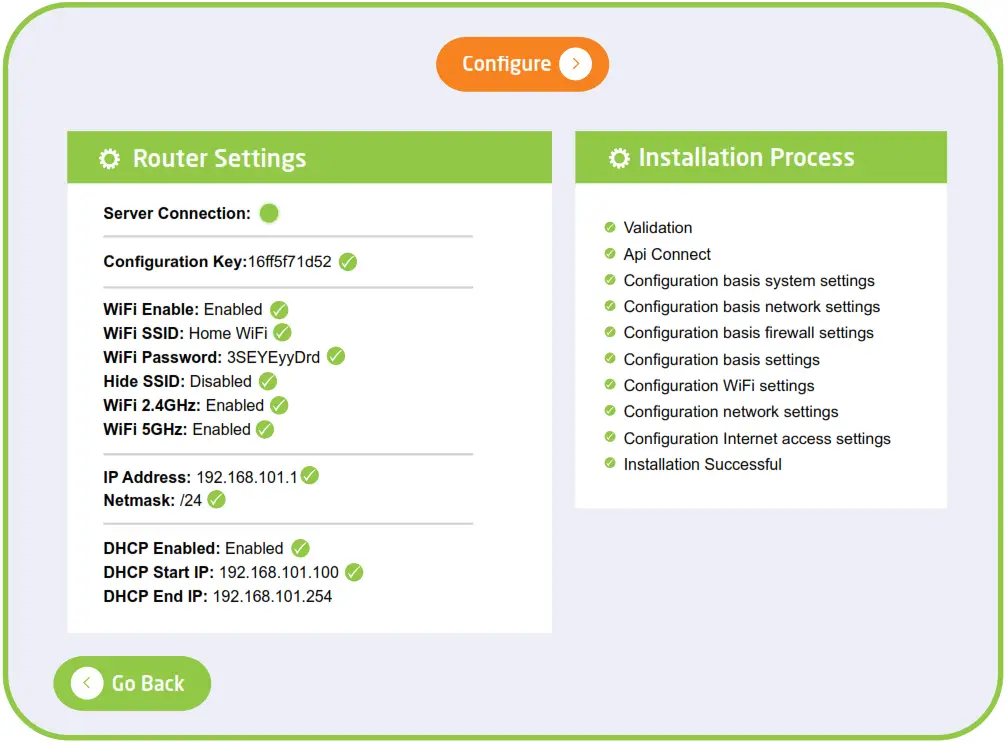 Configure

Router Settings

Server Connection:

Configuration Key:16ff5f71d52

WiFi Enable: Enabled
WiFi SSID: Home WiFi
WiFi Password: 3SEYEyyDrd
Hide SSID: Disabled
WiFi 2.4GHz: Enabled
WiFi 5GHz: Enabled

IP Address: 192.168.101.1
Netmask: /24

DHCP Enabled: Enabled
DHCP Start IP: 192.168.101.100
DHCP End IP: 192.168.101.254

Installation Process

Validation
Api Connect
Configuration basis system settings
Configuration basis network settings
Configuration basis firewall settings
Configuration basis settings
Configuration WiFi settings
Configuration network settings
Configuration Internet access settings
Installation Successful

Go Back