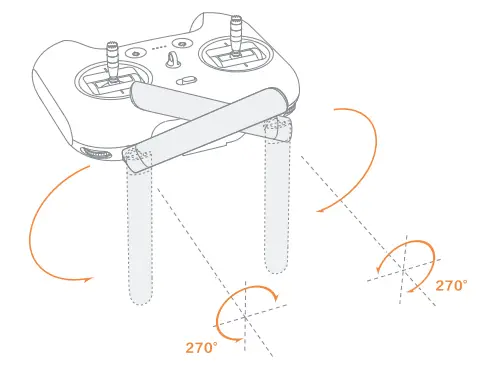 270°

270°