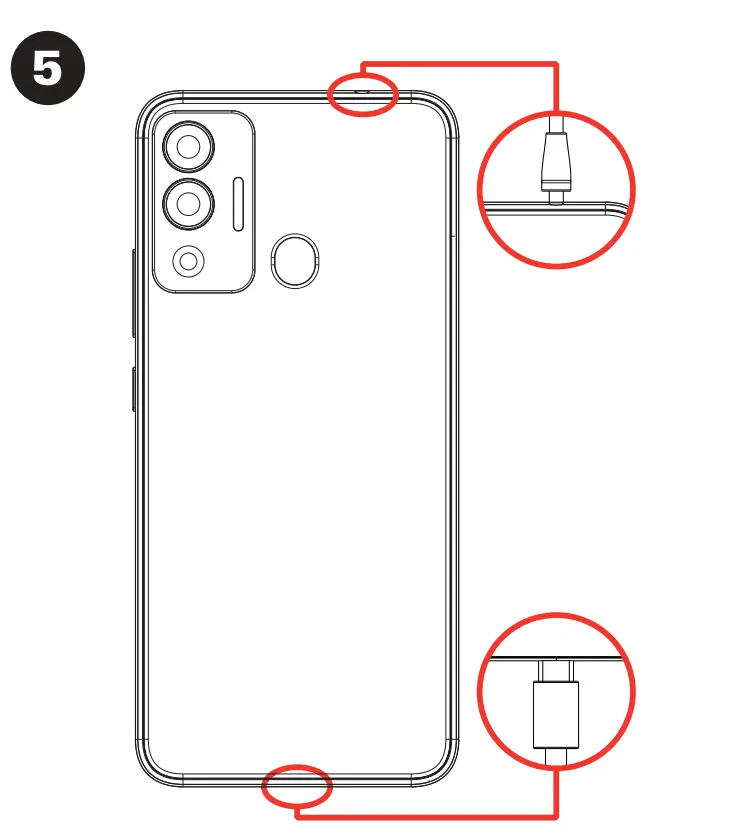 5