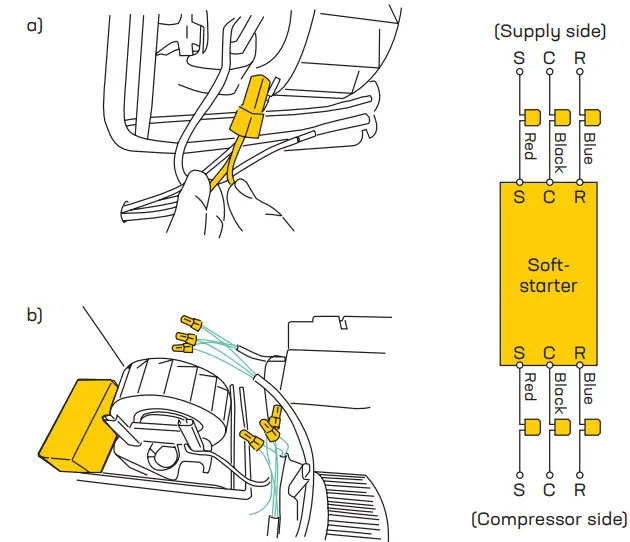 a)

b)

(Supply side)

S C R

Red Black Blue

S C R

Soft-starter

S C R

Red Black Blue

S C R

(Compressor side)