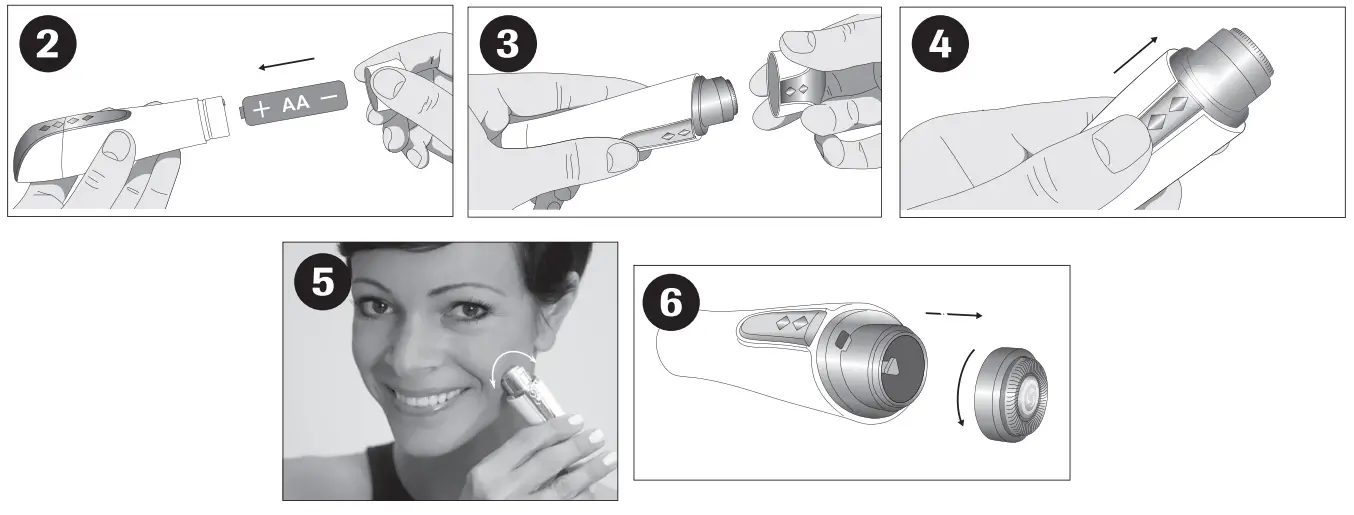 2

+ AA −

3

4

5

6