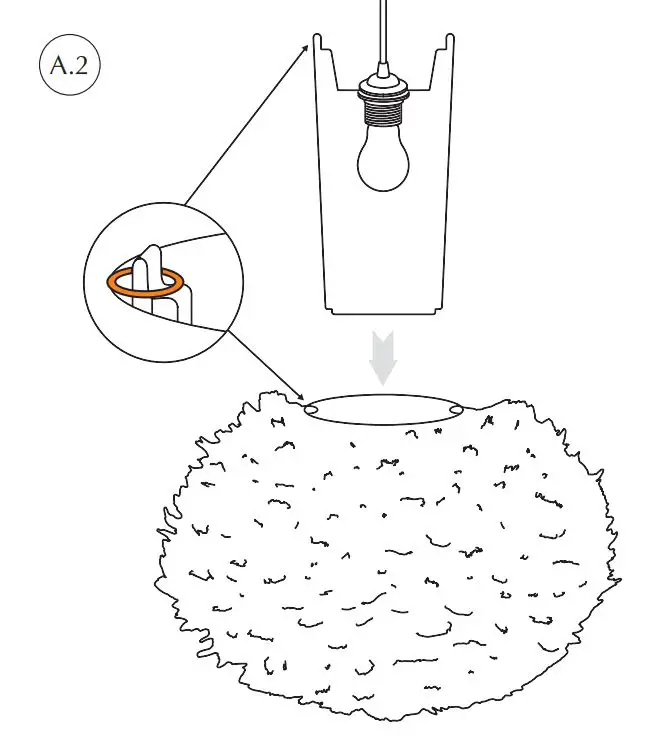 A.2