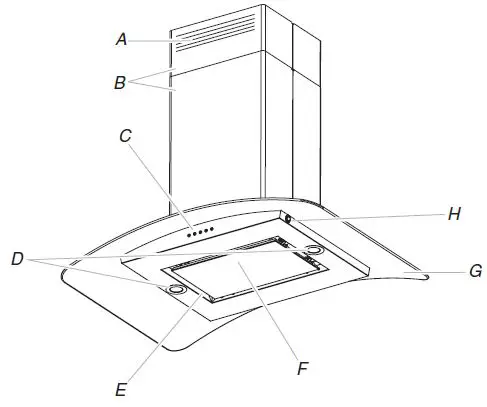 A
B
C
H
D
G
F
E