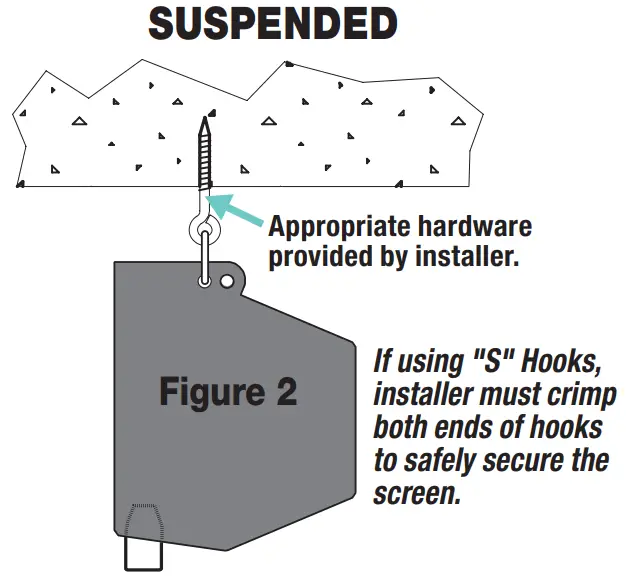 SUSPENDED

Appropriate hardware provided by installer.

Figure 2

If using "S" Hooks, installer must crimp both ends of hooks to safely secure the screen.