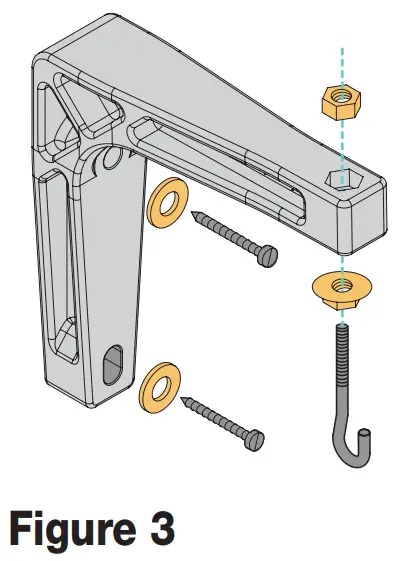 Figure 3