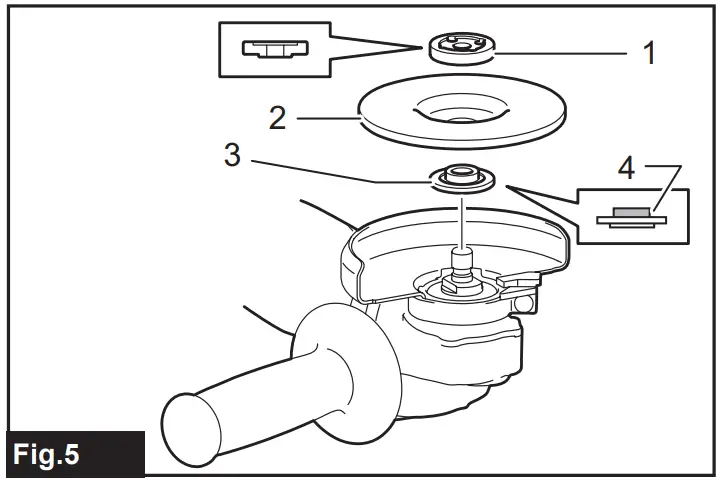 1
2
3
4
Fig.5