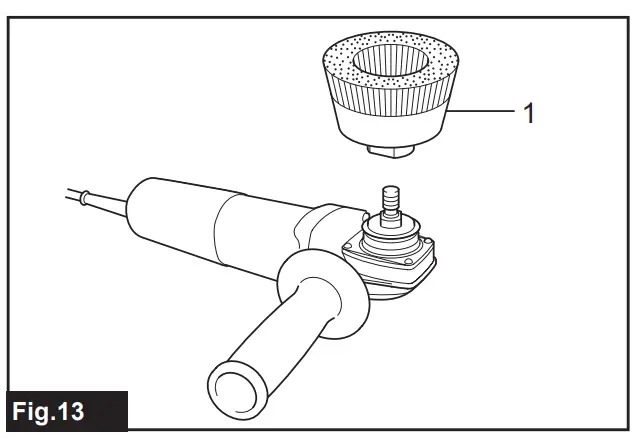 1

Fig.13