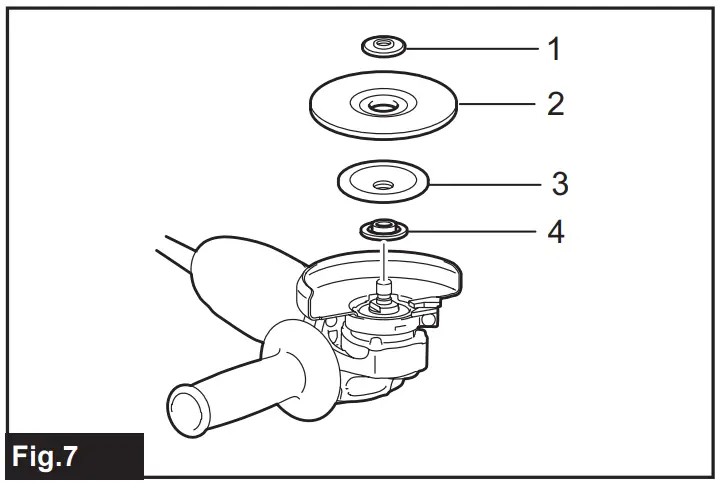 1
2
3
4
Fig.7