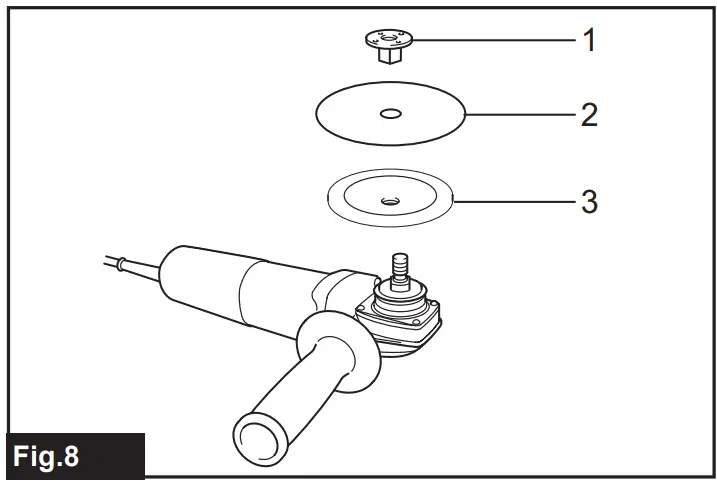 1
2
3
Fig.8