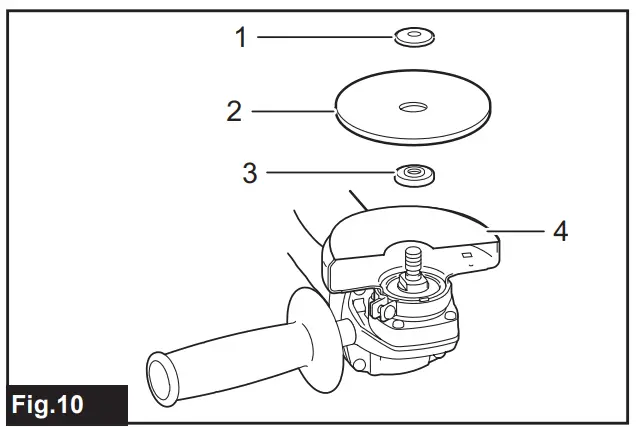 1
2
3
4
Fig.10