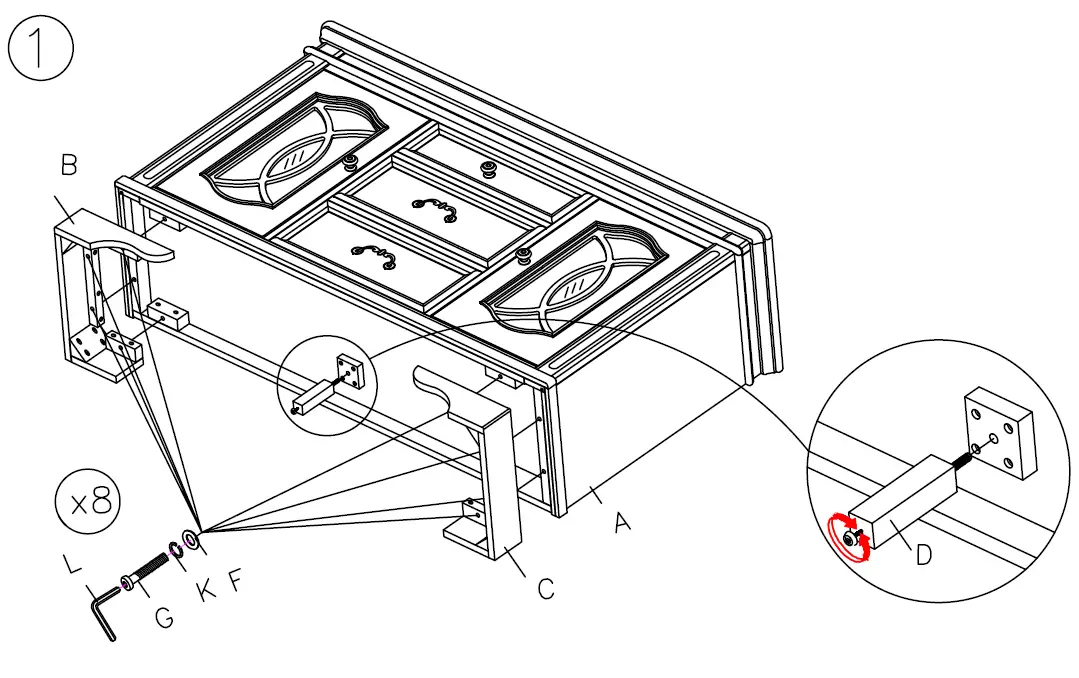 1

B

x8

L

G

K

F

C

A

D