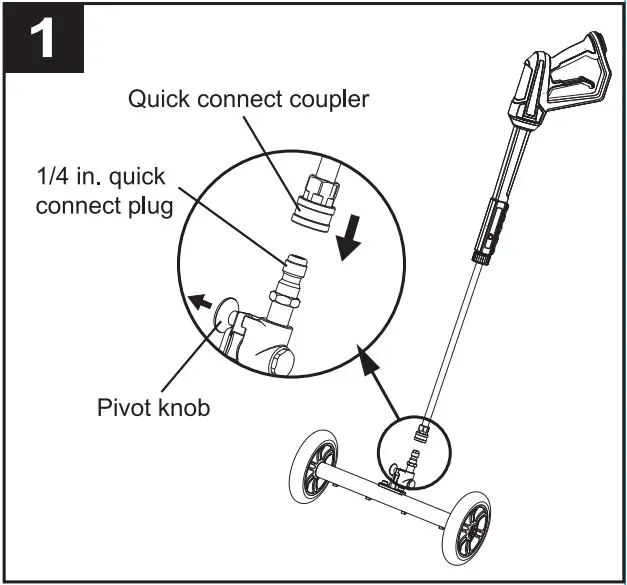 1

Quick connect coupler

1/4 in. quick connect plug

Pivot knob